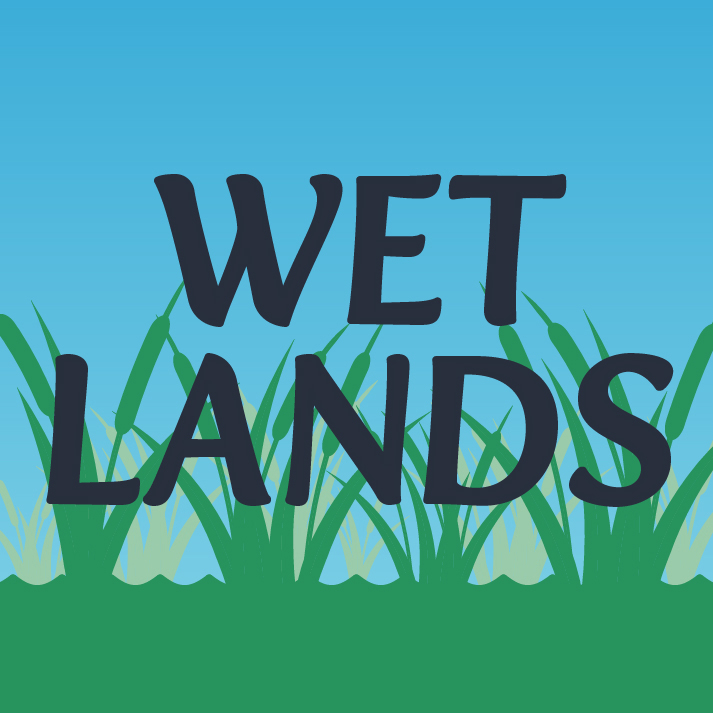 WET
LANDS